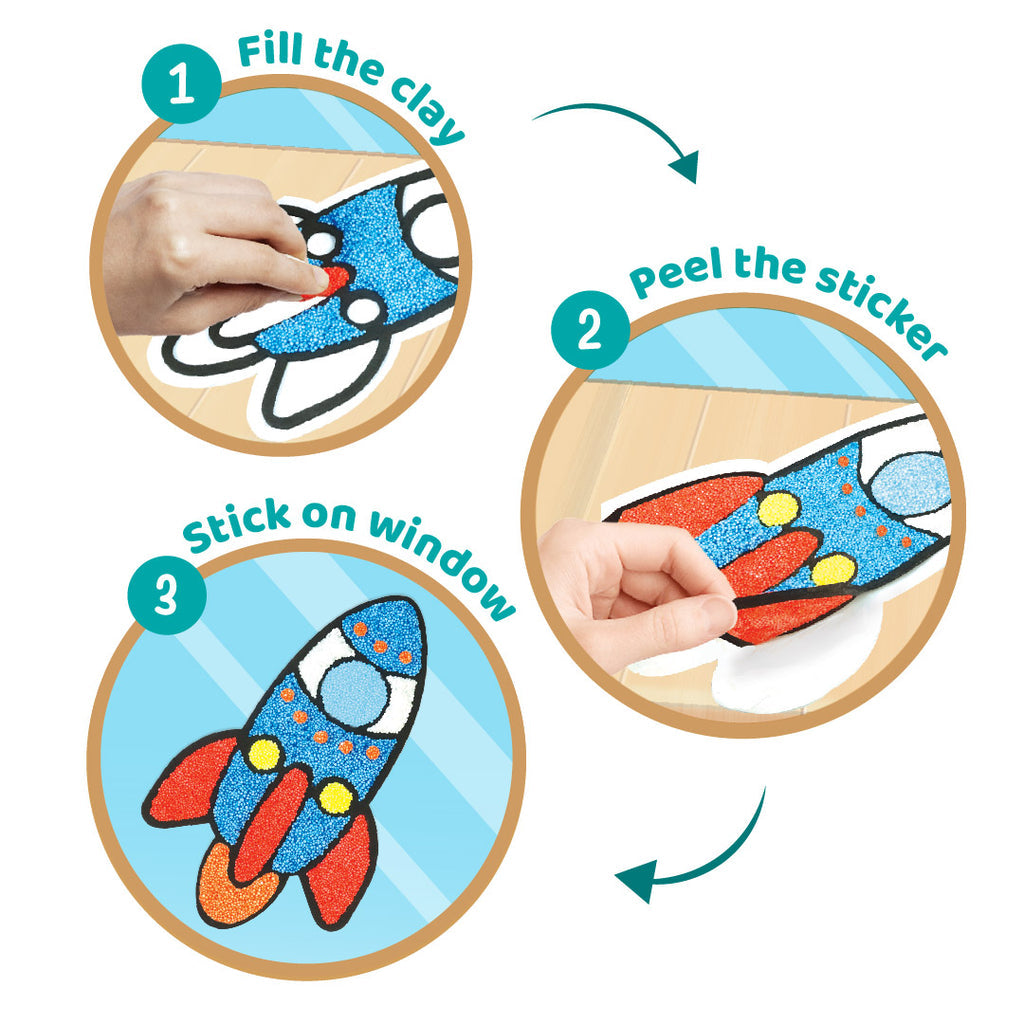 1 Fill the clay

2 Peel the sticker

3 Stick on window