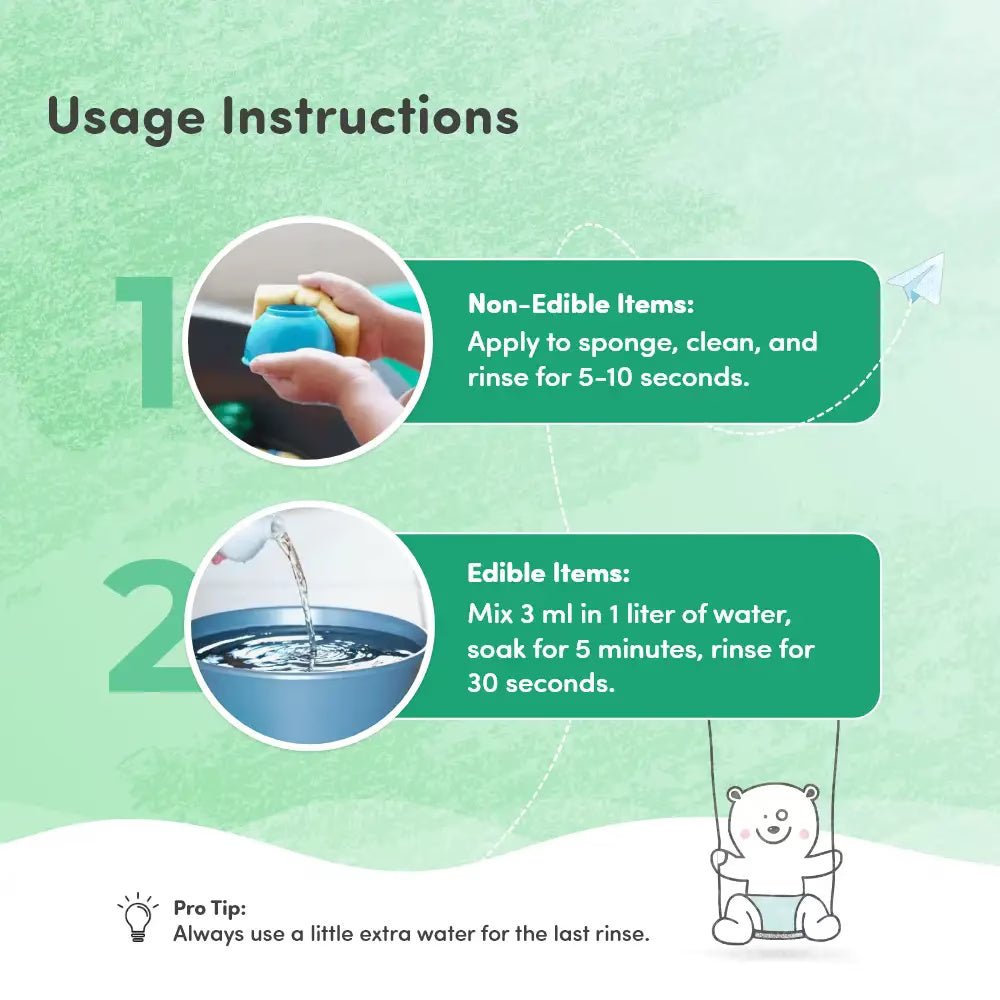 Usage Instructions

1

Non-Edible Items:
Apply to sponge, clean, and rinse for 5-10 seconds.

2

Edible Items:
Mix 3 ml in 1 liter of water, soak for 5 minutes, rinse for 30 seconds.

Pro Tip:
Always use a little extra water for the last rinse.