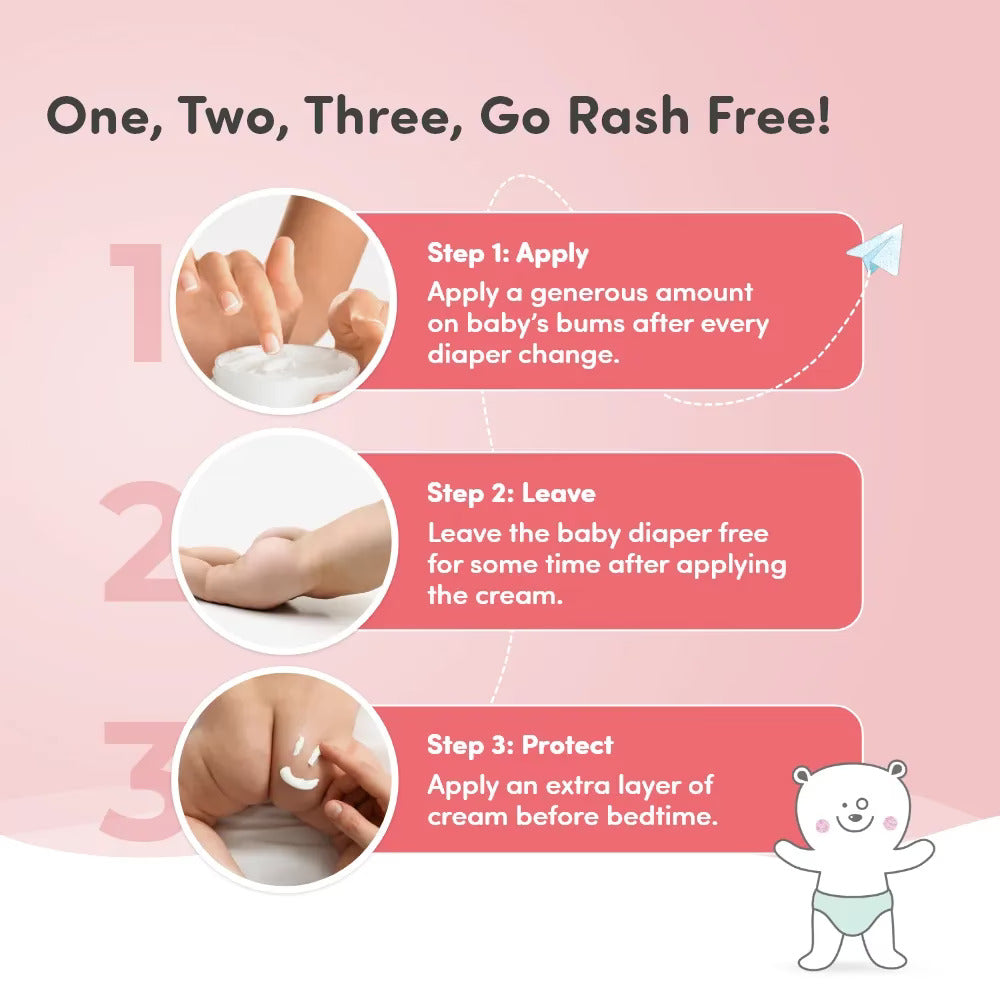 One, Two, Three, Go Rash Free!

1

Step 1: Apply
Apply a generous amount on baby's bums after every diaper change.

2

Step 2: Leave
Leave the baby diaper free for some time after applying the cream.

3

Step 3: Protect
Apply an extra layer of cream before bedtime.